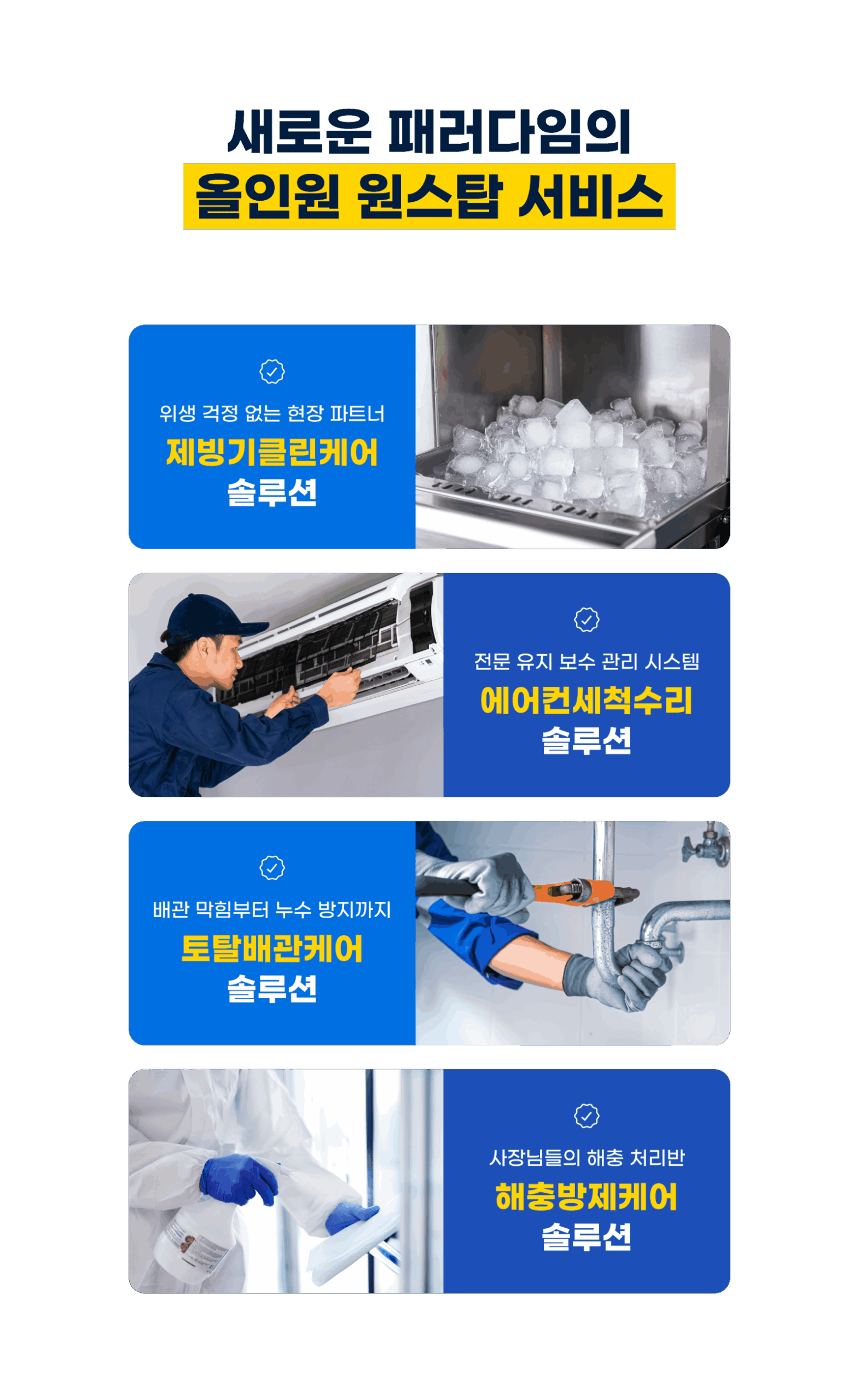 새로운 패러다임의
올인원 원스탑 서비스

위생 걱정 없는 현장 파트너
제빙기클린케어
솔루션

전문 유지 보수 관리 시스템
에어컨세척수리
솔루션

배관 막힘부터 누수 방지까지
토탈배관케어
솔루션

사장님들의 해충 처리반
해충방제케어
솔루션